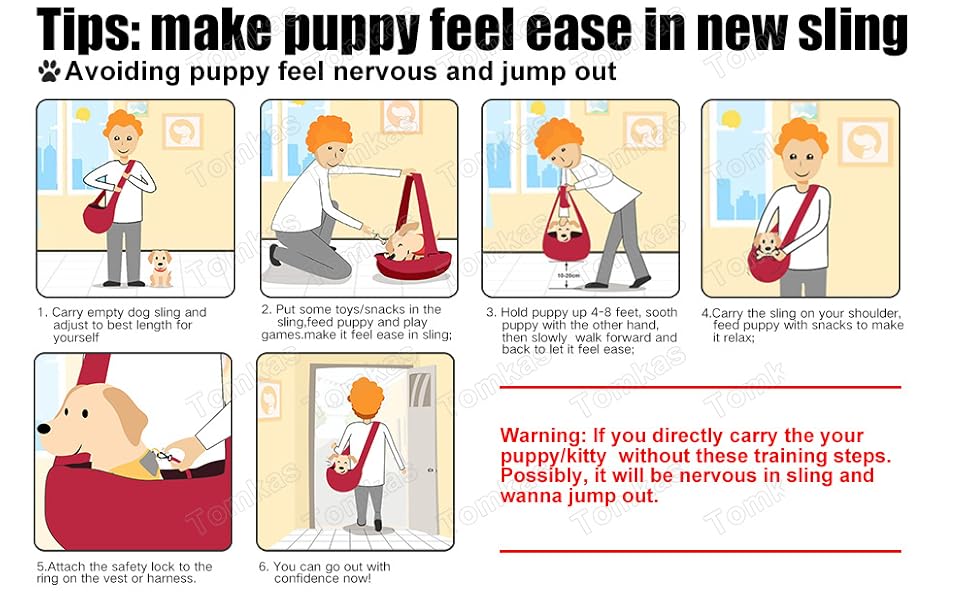 Tips: make puppy feel ease in new sling

Avoiding puppy feel nervous and jump out

1. Carry empty dog sling and adjust to best length for yourself

2. Put some toys/snacks in the sling,feed puppy and play games.make it feel ease in sling;

10-20cm

3. Hold puppy up 4-8 feet, sooth puppy with the other hand, then slowly walk forward and back to let it feel ease;

4.Carry the sling on your shoulder, feed puppy with snacks to make it relax;

5.Attach the safety lock to the ring on the vest or harness.

6. You can go out with confidence now!

Warning: If you directly carry the your puppy/kitty without these training steps. Possibly, it will be nervous in sling and wanna jump out.

Tomkas